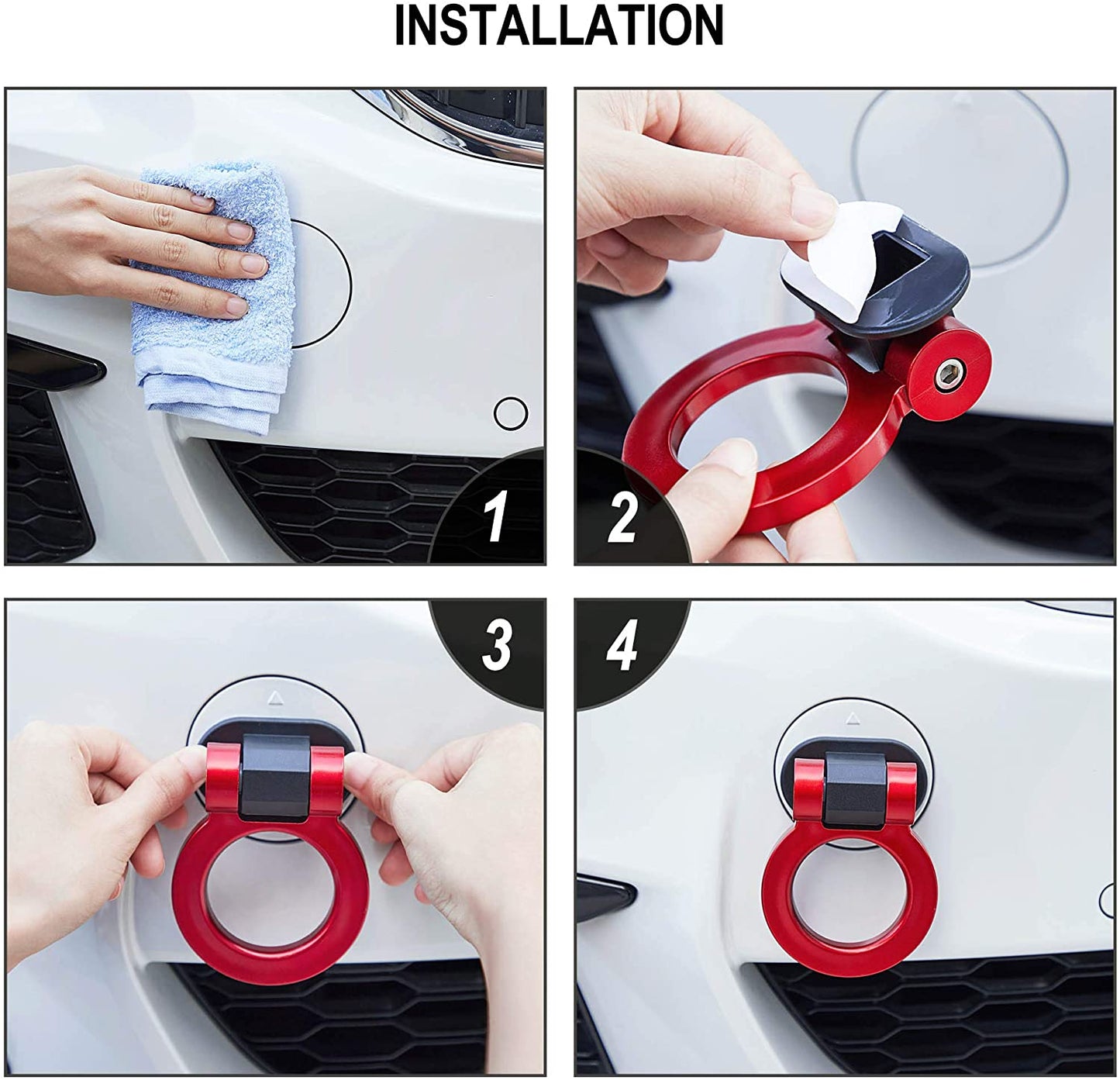 INSTALLATION

1

2

3

4