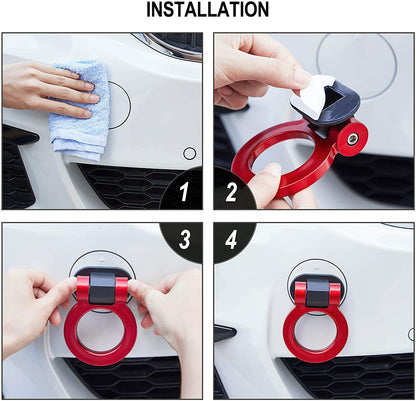 INSTALLATION

1

2

3

4