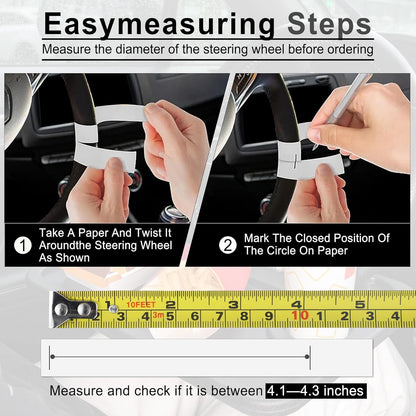 Easymeasuring Steps

Measure the diameter of the steering wheel before ordering

① Take A Paper And Twist It Aroundthe Steering Wheel As Shown

② Mark The Closed Position Of The Circle On Paper

1 10FEET 2 3 4 5
2 3 4 3m 5 6 7 8 9 10 1 2 3 4

Measure and check if it is between 4.1—4.3 inches