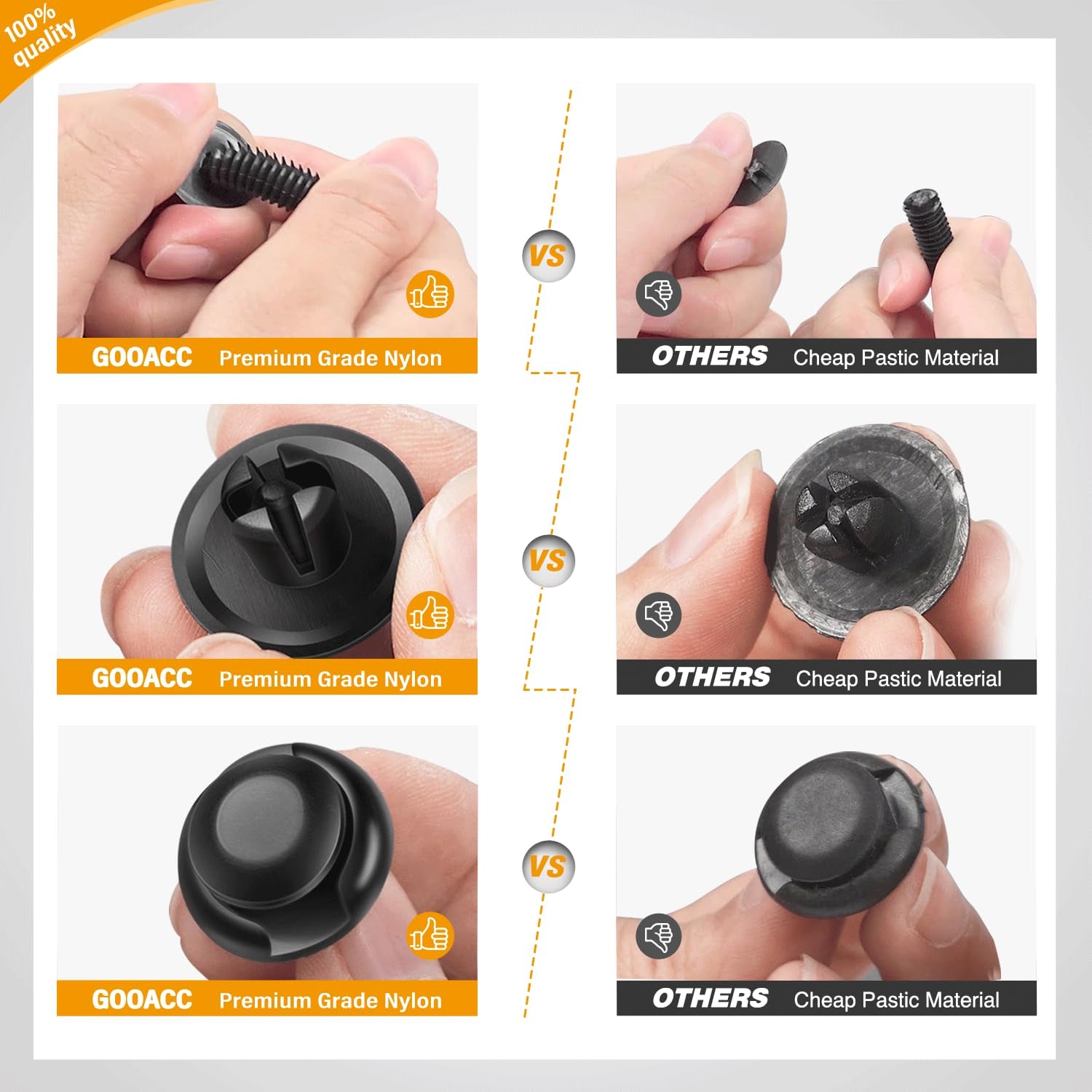 100% quality

GOOACC Premium Grade Nylon

VS

OTHERS Cheap Pastic Material

GOOACC Premium Grade Nylon

VS

OTHERS Cheap Pastic Material

GOOACC Premium Grade Nylon

VS

OTHERS Cheap Pastic Material