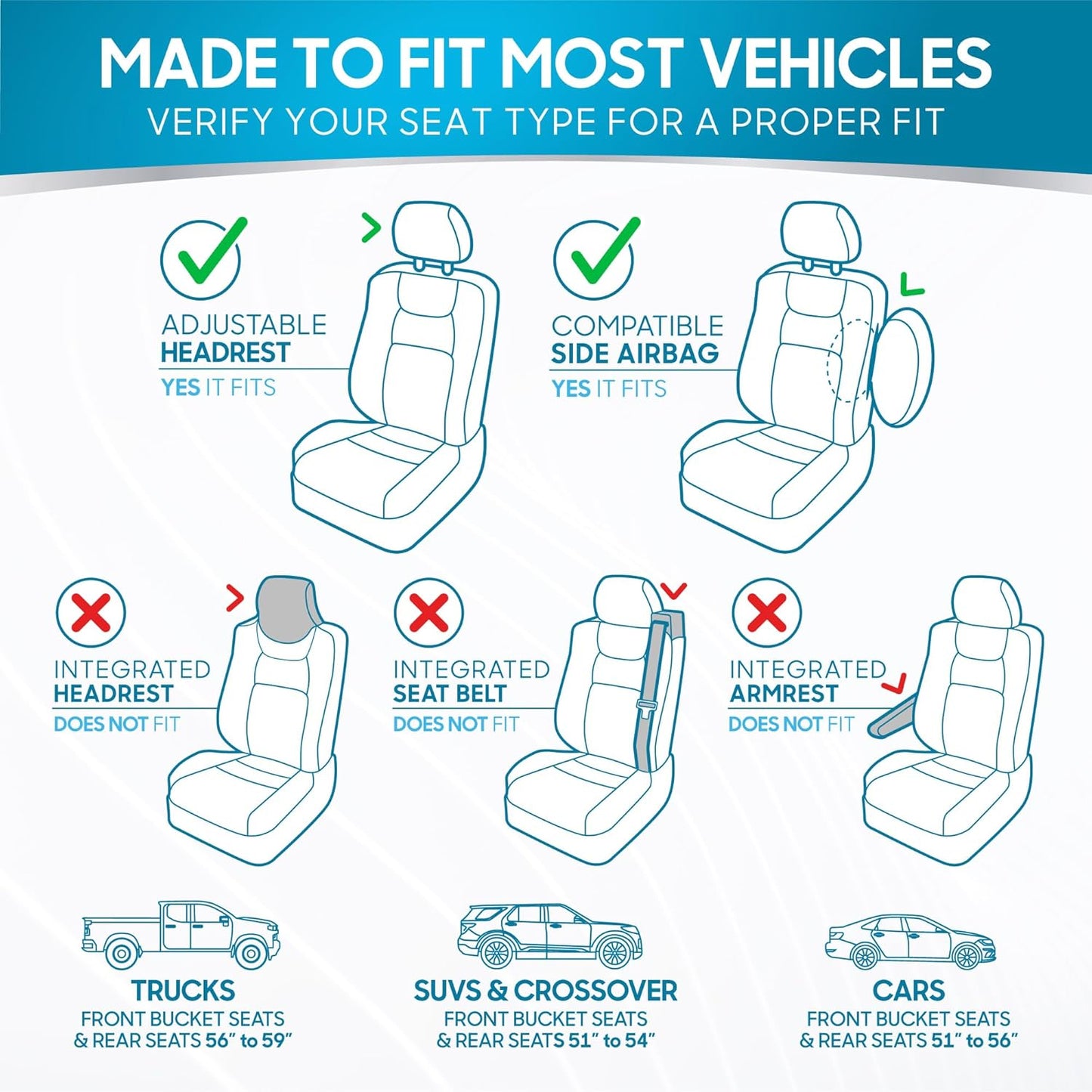 MADE TO FIT MOST VEHICLES
VERIFY YOUR SEAT TYPE FOR A PROPER FIT

ADJUSTABLE
HEADREST
YES IT FITS

COMPATIBLE
SIDE AIRBAG
YES IT FITS

INTEGRATED
HEADREST
DOES NOT FIT

INTEGRATED
SEAT BELT
DOES NOT FIT

INTEGRATED
ARMREST
DOES NOT FIT

TRUCKS
FRONT BUCKET SEATS
& REAR SEATS 56" to 59"

SUVS & CROSSOVER
FRONT BUCKET SEATS
& REAR SEATS 51" to 54"

CARS
FRONT BUCKET SEATS
& REAR SEATS 51" to 56"