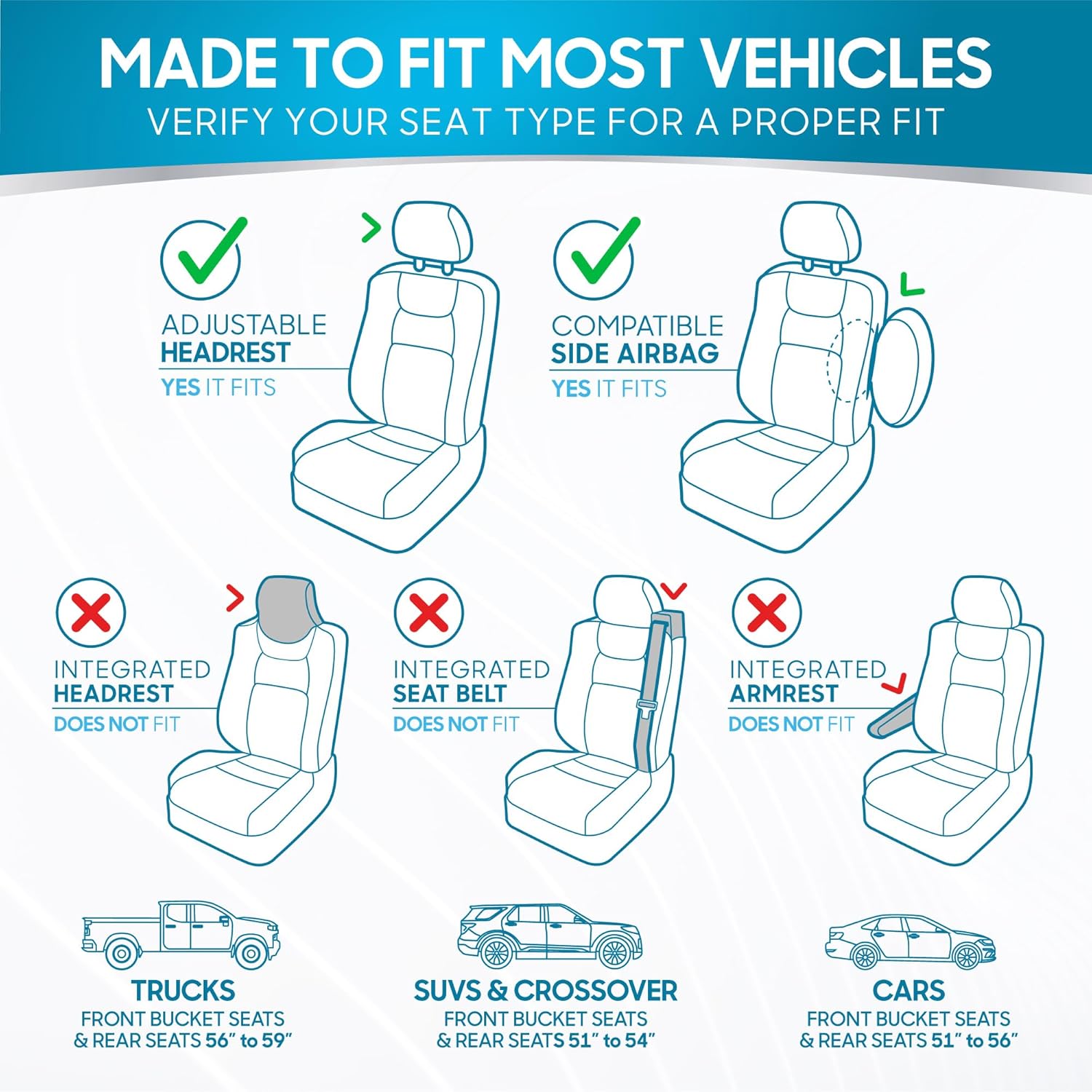 MADE TO FIT MOST VEHICLES
VERIFY YOUR SEAT TYPE FOR A PROPER FIT

ADJUSTABLE
HEADREST
YES IT FITS

COMPATIBLE
SIDE AIRBAG
YES IT FITS

INTEGRATED
HEADREST
DOES NOT FIT

INTEGRATED
SEAT BELT
DOES NOT FIT

INTEGRATED
ARMREST
DOES NOT FIT

TRUCKS
FRONT BUCKET SEATS
& REAR SEATS 56" to 59"

SUVS & CROSSOVER
FRONT BUCKET SEATS
& REAR SEATS 51" to 54"

CARS
FRONT BUCKET SEATS
& REAR SEATS 51" to 56"