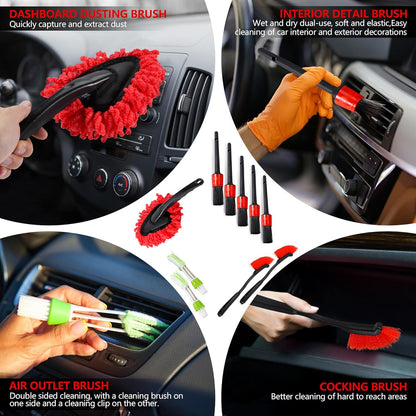 DASHBOARD DUSTING BRUSH
Quickly capture and extract dust

INTERIOR DETAIL BRUSH
Wet and dry dual-use, soft and elastic,Easy cleaning of car interior and exterior decorations

AIR OUTLET BRUSH
Double sided cleaning, with a cleaning brush on one side and a cleaning clip on the other.

COCKING BRUSH
Better cleaning of hard to reach areas