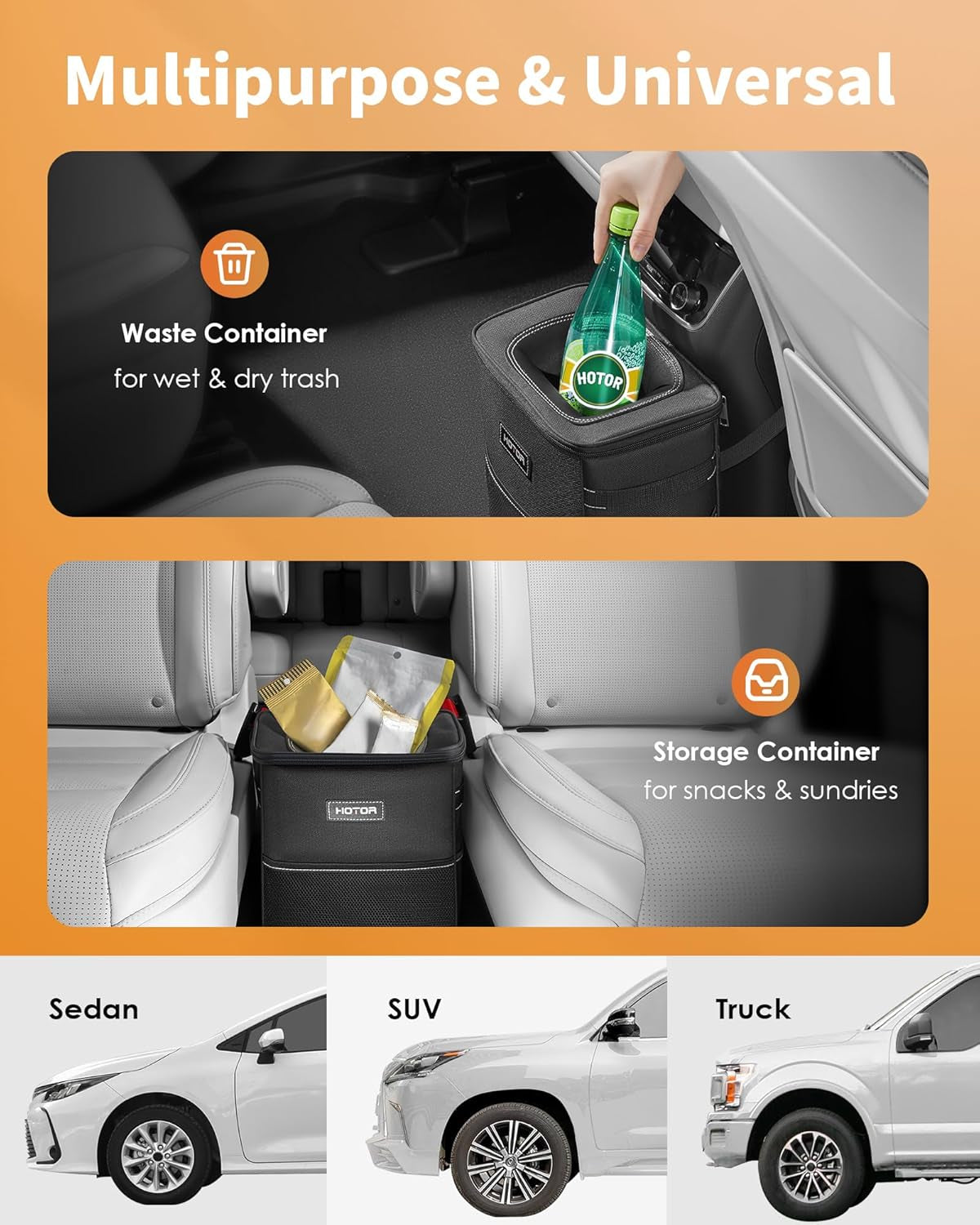 Multipurpose & Universal

Waste Container
for wet & dry trash

HOTOR

HOTOR

HOTOR

Storage Container
for snacks & sundries

Sedan

SUV

Truck