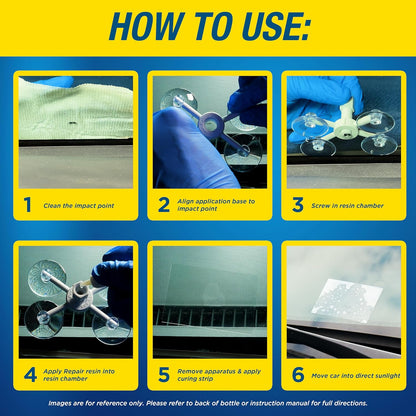 HOW TO USE:

1 Clean the impact point

2 Align application base to impact point

3 Screw in resin chamber

4 Apply Repair resin into resin chamber

5 Remove apparatus & apply curing strip

6 Move car into direct sunlight

Images are for reference only. Please refer to back of bottle or instruction manual for full directions.