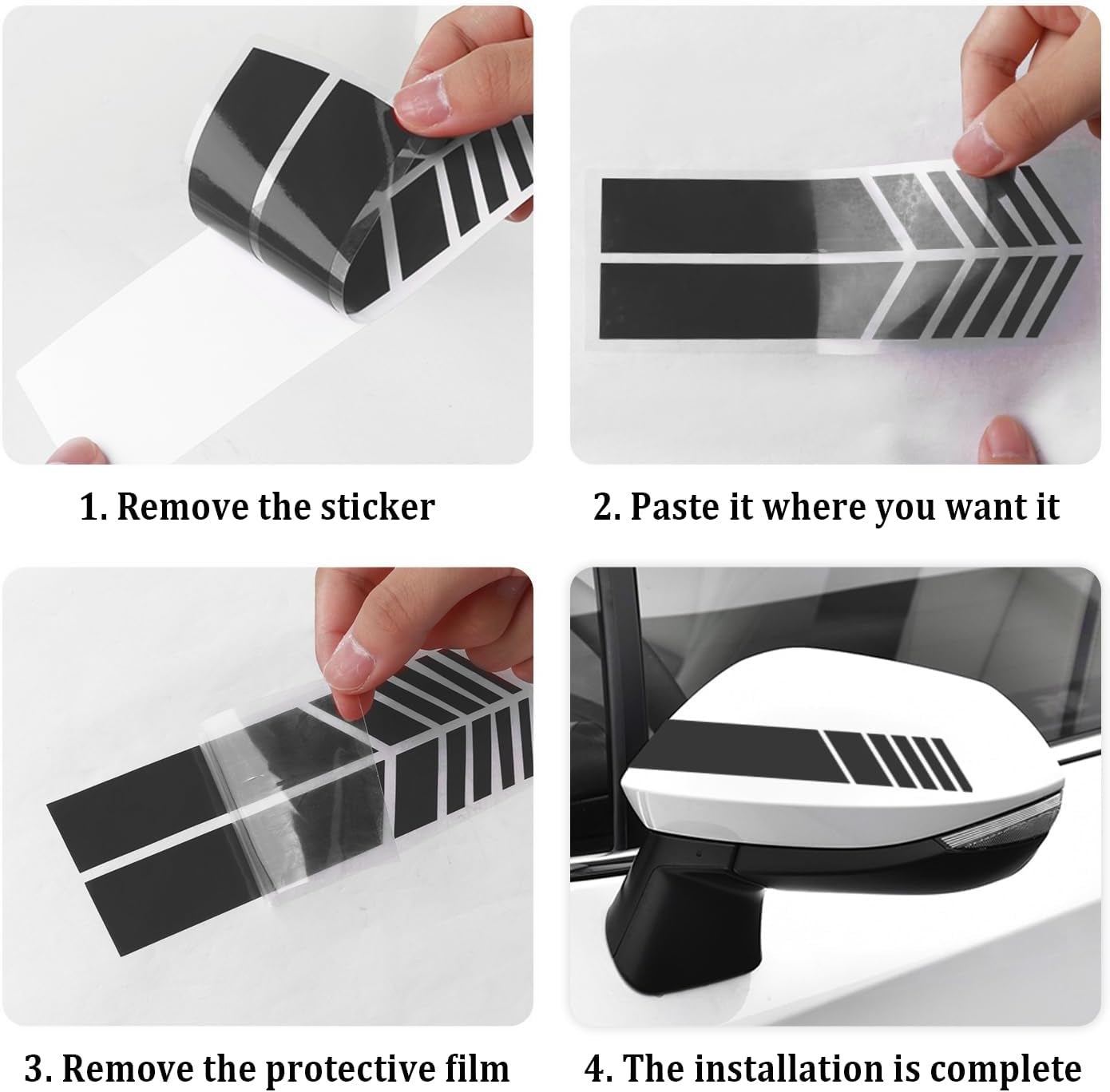 1. Remove the sticker

2. Paste it where you want it

3. Remove the protective film

4. The installation is complete