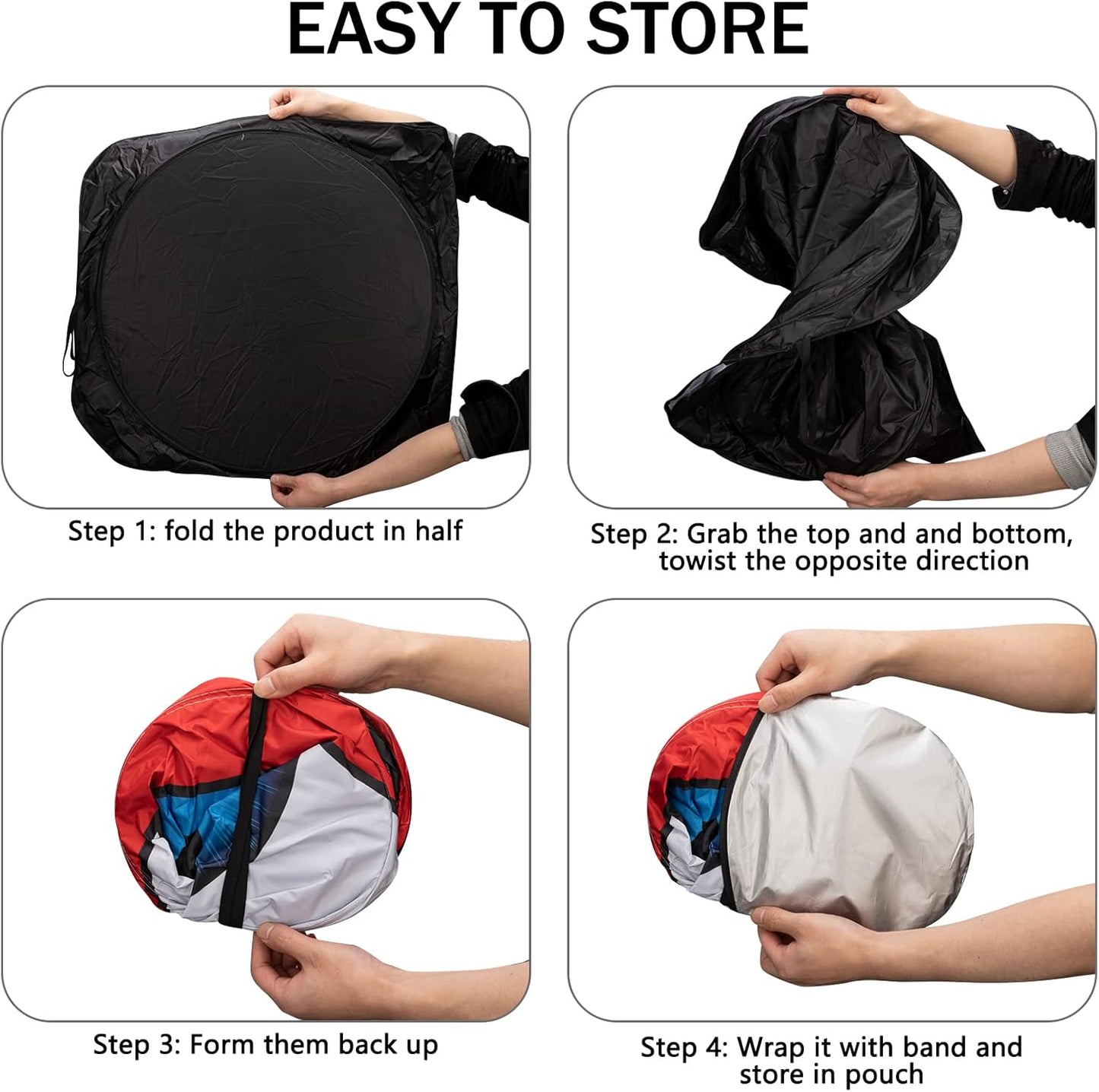 EASY TO STORE

Step 1: fold the product in half

Step 2: Grab the top and and bottom, towist the opposite direction

Step 3: Form them back up

Step 4: Wrap it with band and store in pouch