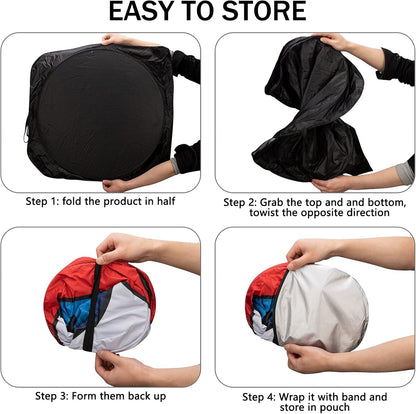 EASY TO STORE

Step 1: fold the product in half

Step 2: Grab the top and and bottom, towist the opposite direction

Step 3: Form them back up

Step 4: Wrap it with band and store in pouch