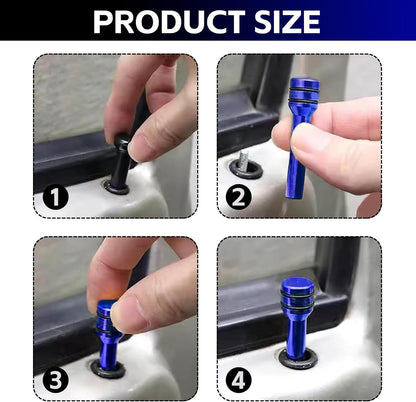 PRODUCT SIZE

1

2

3

4