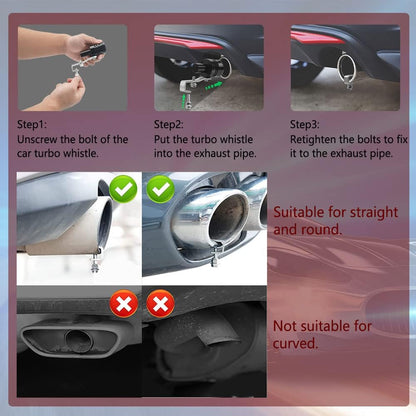 Step1:
Unscrew the bolt of the car turbo whistle.

Step2:
Put the turbo whistle into the exhaust pipe.

Step3:
Retighten the bolts to fix it to the exhaust pipe.

Suitable for straight and round.

Not suitable for curved.