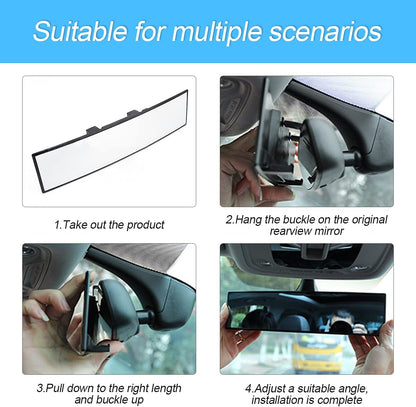 Suitable for multiple scenarios

1.Take out the product

2.Hang the buckle on the original rearview mirror

3.Pull down to the right length and buckle up

4.Adjust a suitable angle, installation is complete