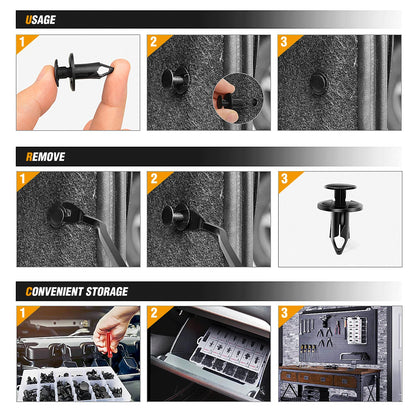 USAGE

1

2

3

REMOVE

1

2

3

CONVENIENT STORAGE

1

2

3